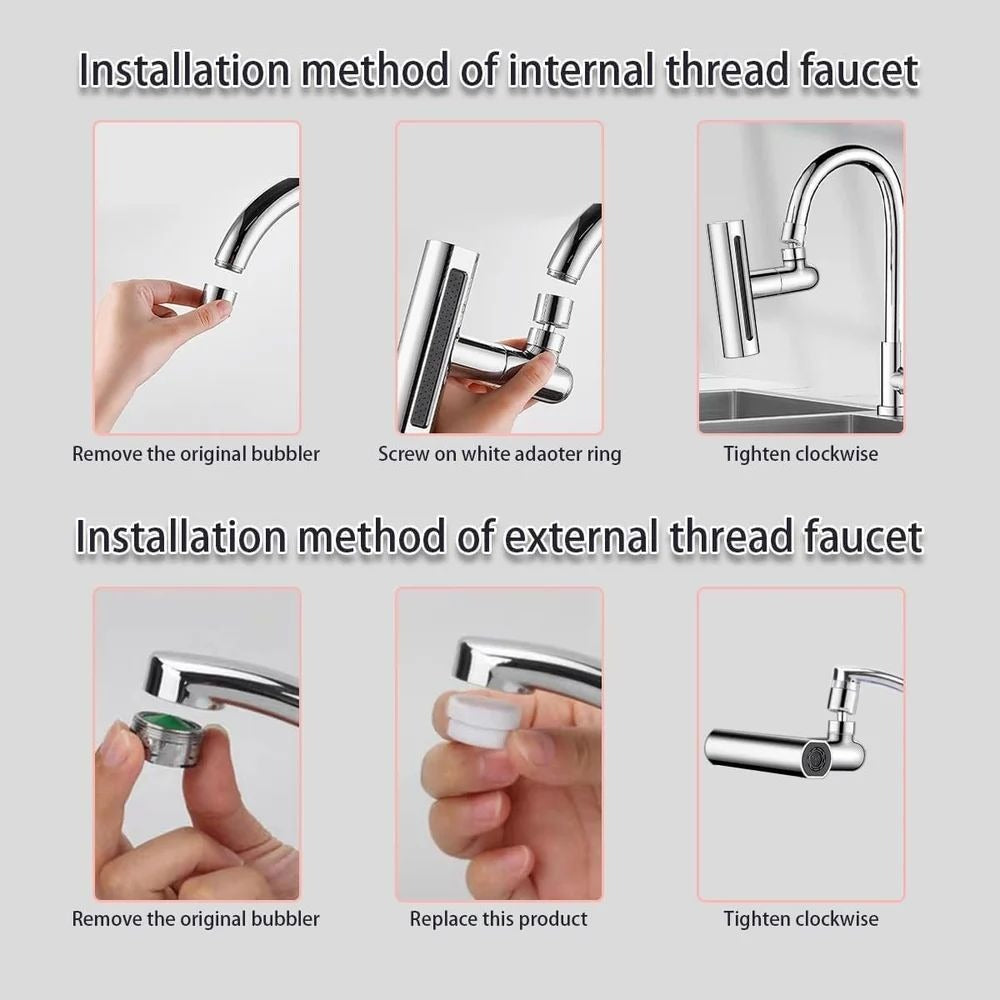 Installation method of internal thread faucet

Remove the original bubbler

Screw on white adaoter ring

Tighten clockwise

Installation method of external thread faucet

Remove the original bubbler

Replace this product

Tighten clockwise