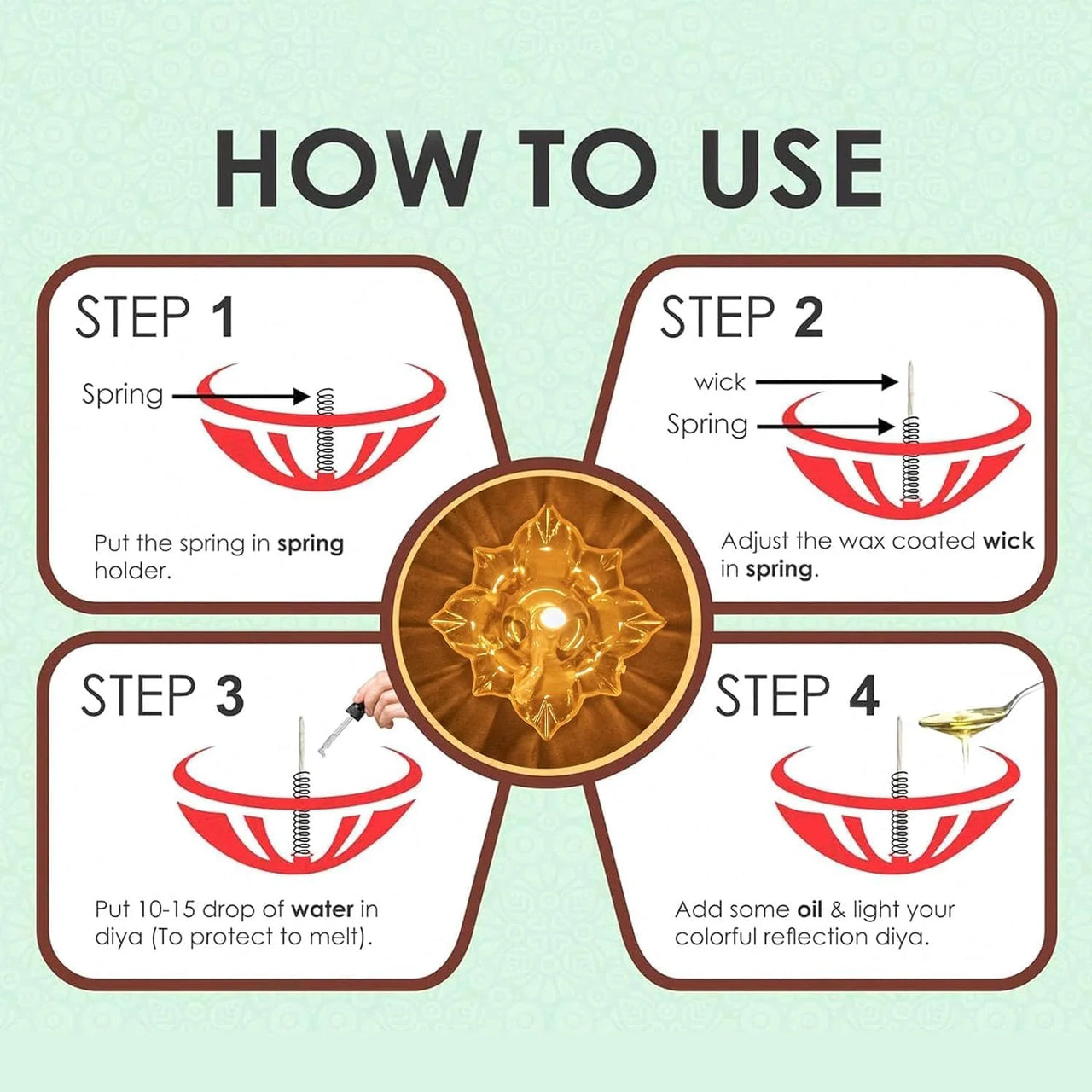 HOW TO USE

STEP 1

Spring

Put the spring in spring holder.

STEP 2

wick

Spring

Adjust the wax coated wick in spring.

STEP 3

Put 10-15 drop of water in diya (To protect to melt).

STEP 4

Add some oil & light your colorful reflection diya.